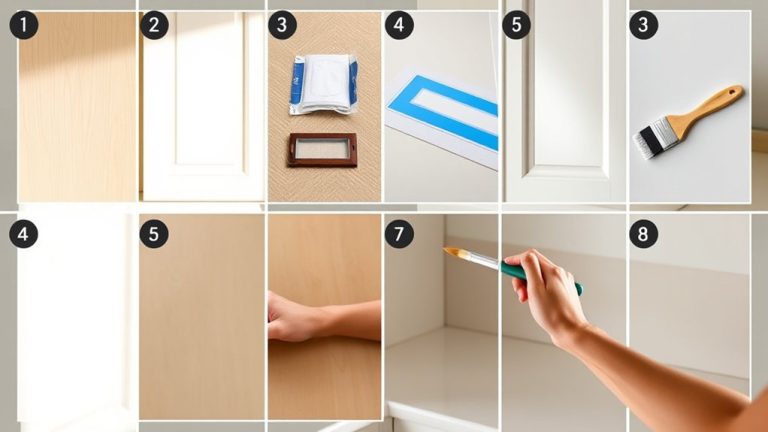 1 2 3 4 5 3

4 5 7 8